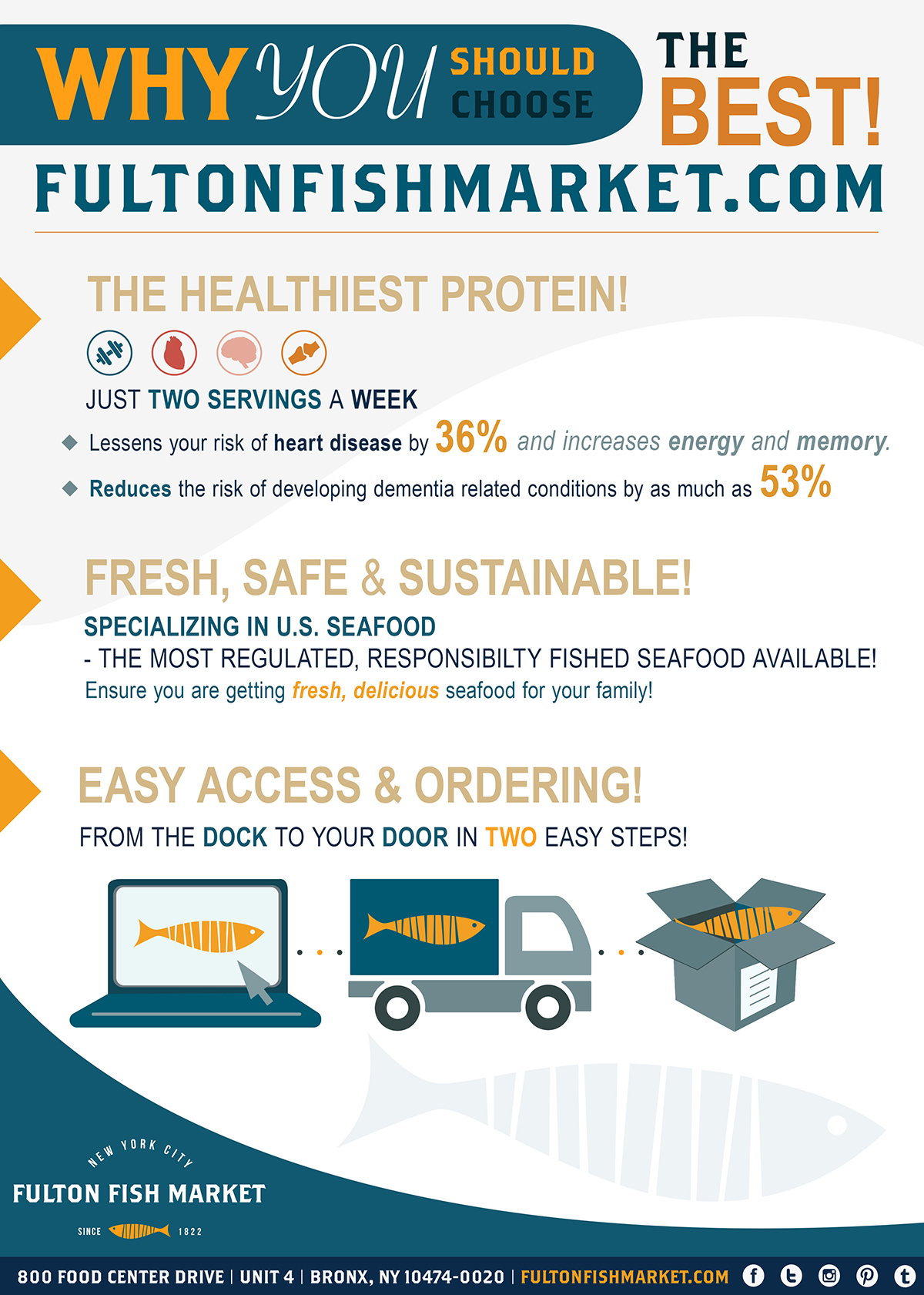 WHY YOU SHOULD CHOOSE THE BEST!

FULTONFISHMARKET.COM

THE HEALTHIEST PROTEIN!

JUST TWO SERVINGS A WEEK

Lessens your risk of heart disease by 36% and increases energy and memory.

Reduces the risk of developing dementia related conditions by as much as 53%

FRESH, SAFE & SUSTAINABLE!

SPECIALIZING IN U.S. SEAFOOD
- THE MOST REGULATED, RESPONSIBILTY FISHED SEAFOOD AVAILABLE!
Ensure you are getting fresh, delicious seafood for your family!

EASY ACCESS & ORDERING!

FROM THE DOCK TO YOUR DOOR IN TWO EASY STEPS!

NEW YORK CITY
FULTON FISH MARKET
SINCE 1822

800 FOOD CENTER DRIVE | UNIT 4 | BRONX, NY 10474-0020 | FULTONFISHMARKET.COM